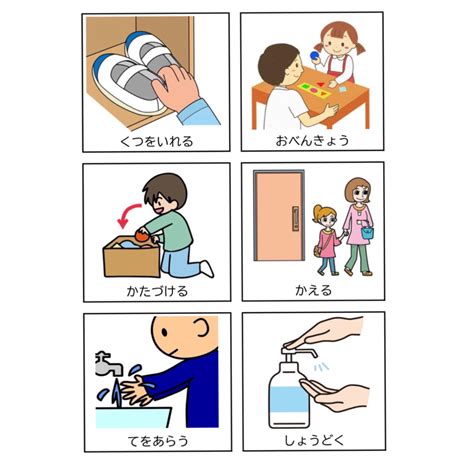 くつをいれる

おべんきょう

かたづける

かえる

てをあらう

しょうどく