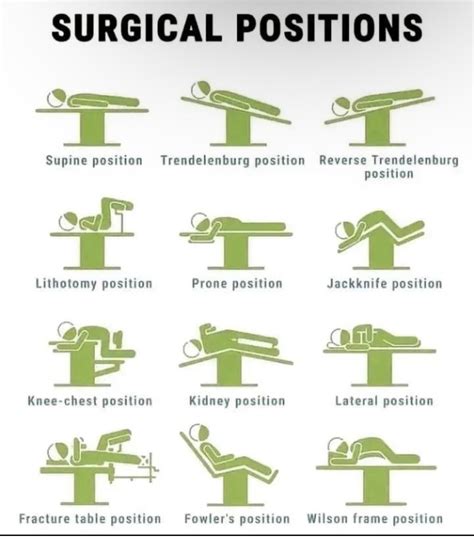 SURGICAL POSITIONS

Supine position

Trendelenburg position

Reverse Trendelenburg position

Lithotomy position

Prone position

Jackknife position

Knee-chest position

Kidney position

Lateral position

Fracture table position

Fowler's position

Wilson frame position