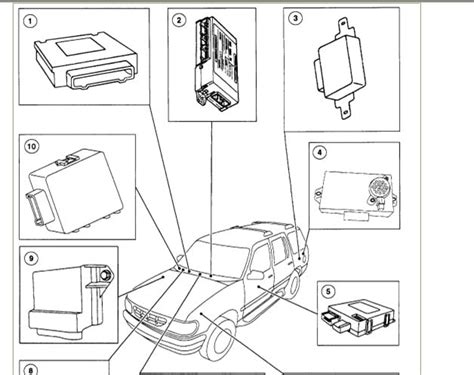 1
2
3
10
4
9
5
8