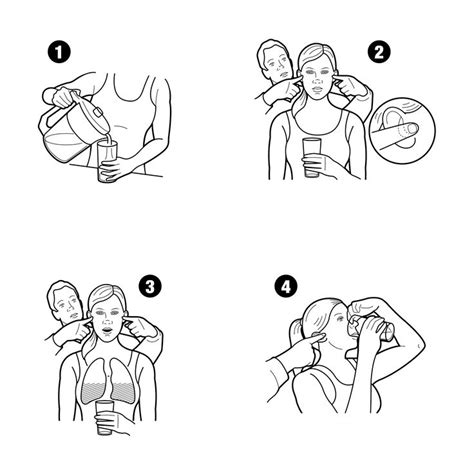 1

2

3

4