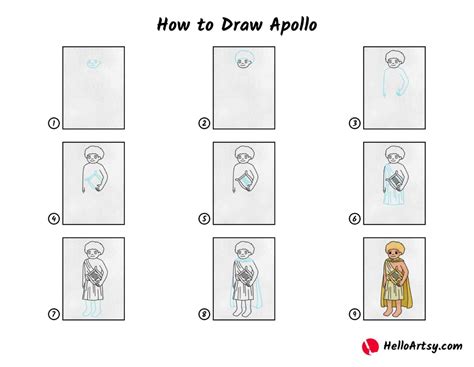 How to Draw Apollo

1

2

3

4

5

6

7

8

9

HelloArtsy.com