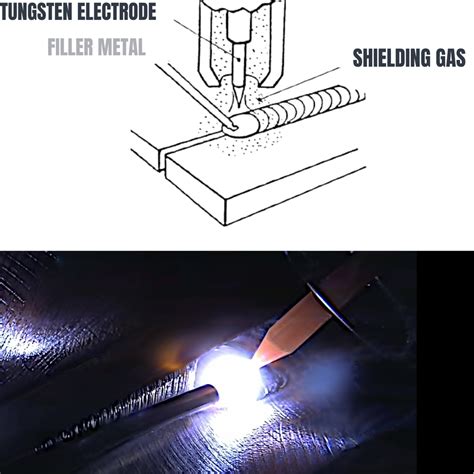 TUNGSTEN ELECTRODE
FILLER METAL
SHIELDING GAS