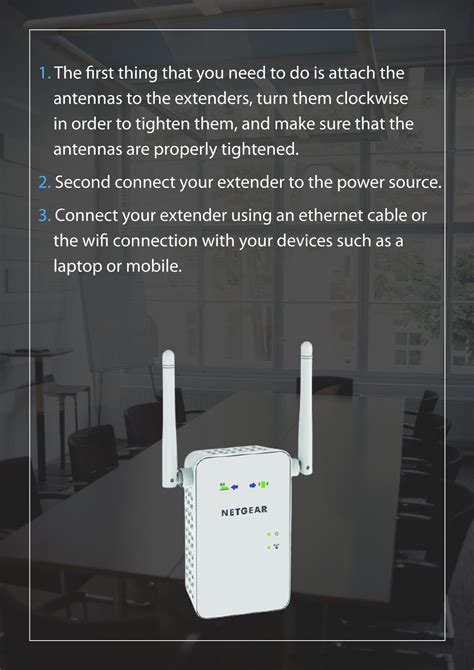 1. The first thing that you need to do is attach the antennas to the extenders, turn them clockwise in order to tighten them, and make sure that the antennas are properly tightened.

2. Second connect your extender to the power source.

3. Connect your extender using an ethernet cable or the wifi connection with your devices such as a laptop or mobile.

NETGEAR