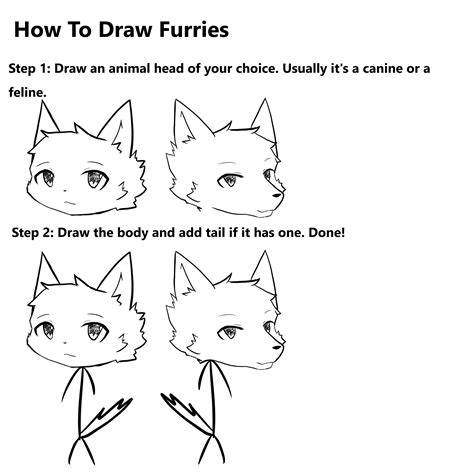 How To Draw Furries

Step 1: Draw an animal head of your choice. Usually it's a canine or a feline.

Step 2: Draw the body and add tail if it has one. Done!