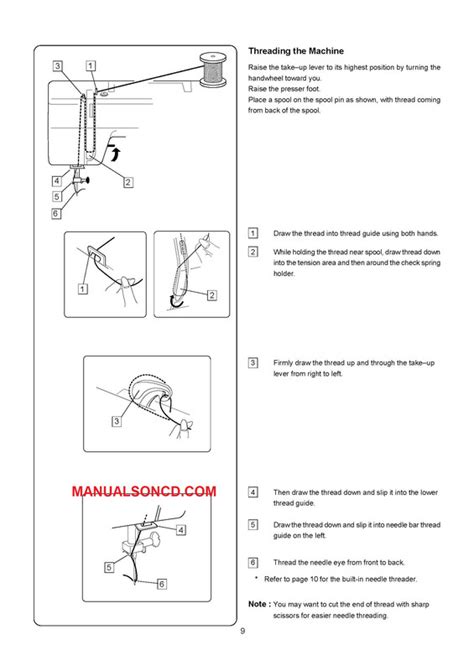 3

1

2

4

5

6

1

2

3

MANUALSONCD.COM

4

5

6

Threading the Machine

Raise the take–up lever to its highest position by turning the handwheel toward you.
Raise the presser foot.
Place a spool on the spool pin as shown, with thread coming from back of the spool.

1 Draw the thread into thread guide using both hands.

2 While holding the thread near spool, draw thread down into the tension area and then around the check spring holder.

3 Firmly draw the thread up and through the take–up lever from right to left.

4 Then draw the thread down and slip it into the lower thread guide.

5 Draw the thread down and slip it into needle bar thread guide on the left.

6 Thread the needle eye from front to back.

* Refer to page 10 for the built-in needle threader.

Note : You may want to cut the end of thread with sharp scissors for easier needle threading.

9