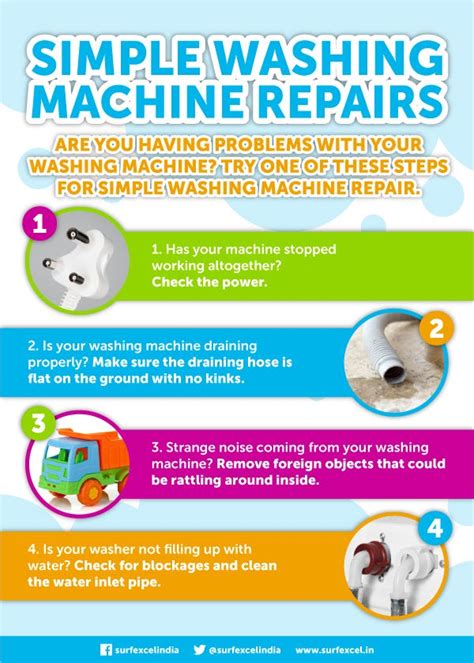 SIMPLE WASHING MACHINE REPAIRS

ARE YOU HAVING PROBLEMS WITH YOUR WASHING MACHINE? TRY ONE OF THESE STEPS FOR SIMPLE WASHING MACHINE REPAIR.

1

1. Has your machine stopped working altogether? Check the power.

2

2. Is your washing machine draining properly? Make sure the draining hose is flat on the ground with no kinks.

3

3. Strange noise coming from your washing machine? Remove foreign objects that could be rattling around inside.

4

4. Is your washer not filling up with water? Check for blockages and clean the water inlet pipe.

surfexcelindia @surfexcelindia www.surfexcel.in