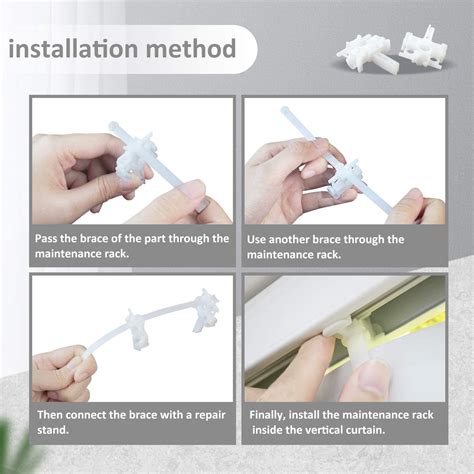 installation method

Pass the brace of the part through the maintenance rack.

Use another brace through the maintenance rack.

Then connect the brace with a repair stand.

Finally, install the maintenance rack inside the vertical curtain.