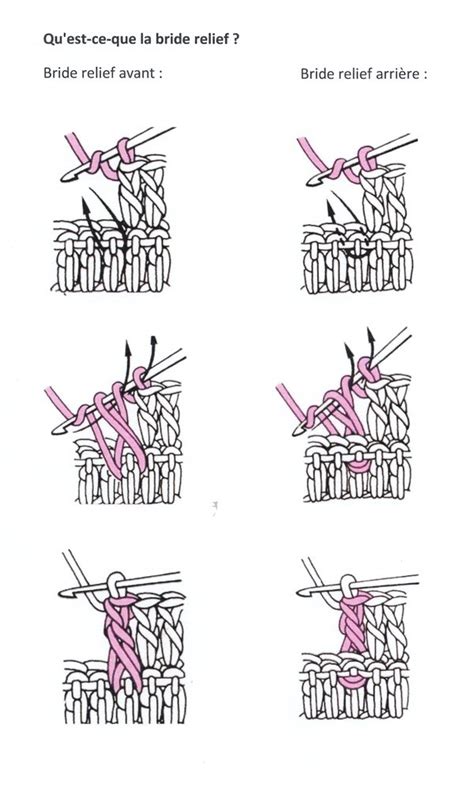 Qu'est-ce-que la bride relief ?

Bride relief avant :

Bride relief arrière :