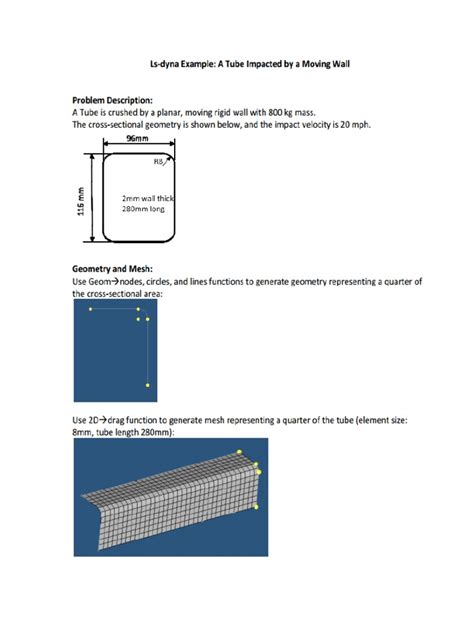 Ls-dyna Example: A Tube Impacted by a Moving Wall

Problem Description:
A Tube is crushed by a planar, moving rigid wall with 800 kg mass.
The cross-sectional geometry is shown below, and the impact velocity is 20 mph.

96mm

R8

116 mm

2mm wall thick
280mm long

Geometry and Mesh:
Use Geom→nodes, circles, and lines functions to generate geometry representing a quarter of the cross-sectional area:

Use 2D→drag function to generate mesh representing a quarter of the tube (element size: 8mm, tube length 280mm):