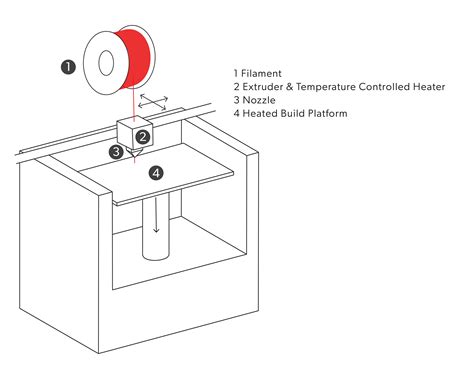 1

1 Filament
2 Extruder & Temperature Controlled Heater
3 Nozzle
4 Heated Build Platform

2
3
4