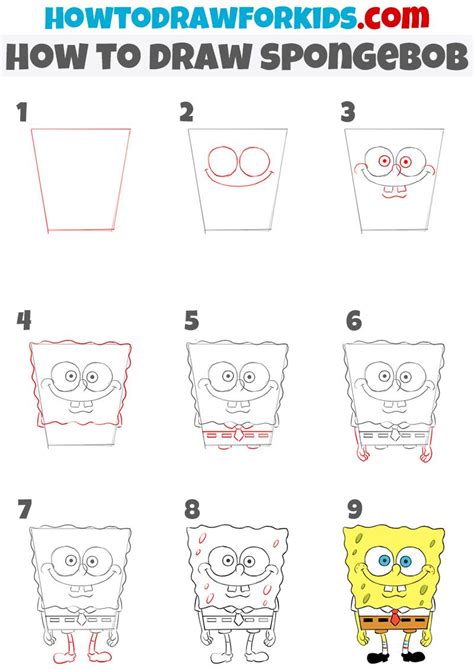 HOWTODRAWFORKIDS.com
HOW TO DRAW SPONGEBOB

1

2

3

4

5

6

7

8

9