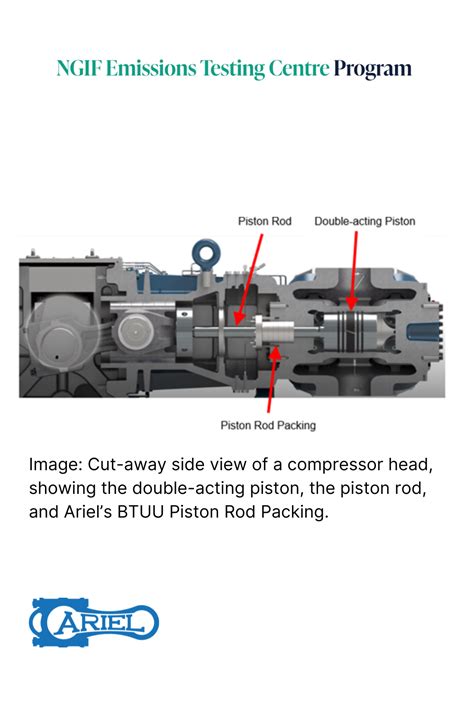 NGIF Emissions Testing Centre Program

Piston Rod

Double-acting Piston

Piston Rod Packing

Image: Cut-away side view of a compressor head, showing the double-acting piston, the piston rod, and Ariel's BTUU Piston Rod Packing.

ARIEL