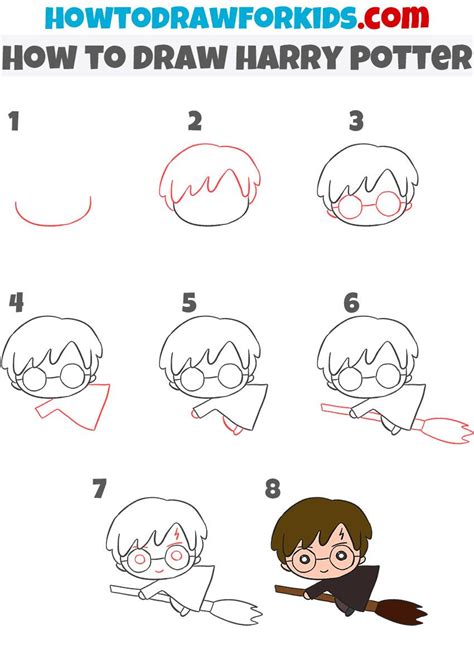 HOWTODRAWFORKIDS.com
HOW TO DRAW HARRY POTTER

1

2

3

4

5

6

7

8