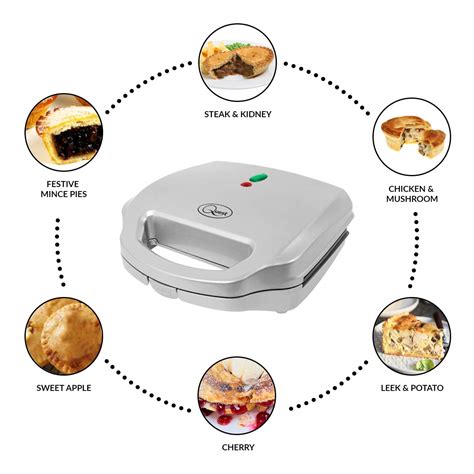 STEAK & KIDNEY

FESTIVE MINCE PIES

CHICKEN & MUSHROOM

Quest

SWEET APPLE

LEEK & POTATO

CHERRY