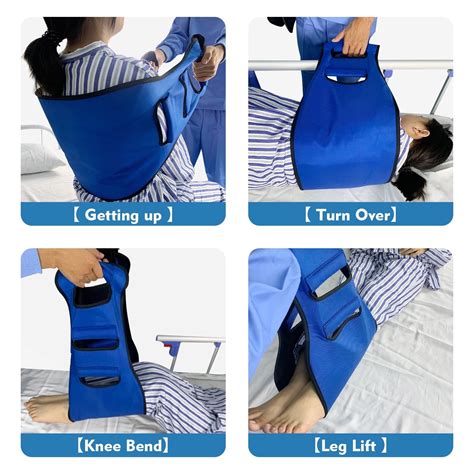 【 Getting up 】

【 Turn Over】

【Knee Bend】

【Leg Lift 】