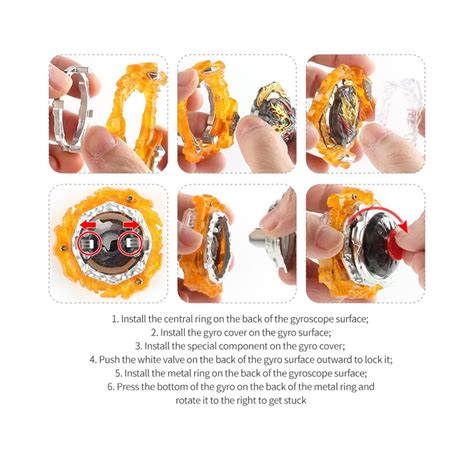 1. Install the central ring on the back of the gyroscope surface;
2. Install the gyro cover on the gyro surface;
3. Install the special component on the gyro cover;
4. Push the white valve on the back of the gyro surface outward to lock it;
5. Install the metal ring on the back of the gyroscope surface;
6. Press the bottom of the gyro on the back of the metal ring and rotate it to the right to get stuck