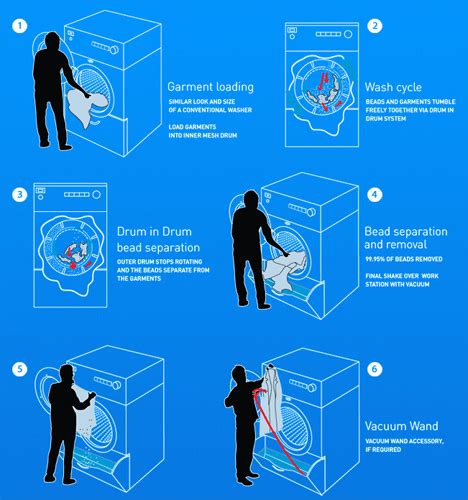 1

Garment loading

SIMILAR LOOK AND SIZE OF A CONVENTIONAL WASHER

LOAD GARMENTS INTO INNER MESH DRUM

2

Wash cycle

BEADS AND GARMENTS TUMBLE FREELY TOGETHER VIA DRUM IN DRUM SYSTEM

3

Drum in Drum bead separation

OUTER DRUM STOPS ROTATING AND THE BEADS SEPARATE FROM THE GARMENTS

4

Bead separation and removal

99.95% OF BEADS REMOVED

FINAL SHAKE OVER WORK STATION WITH VACUUM

5

6

Vacuum Wand

VACUUM WAND ACCESSORY, IF REQUIRED