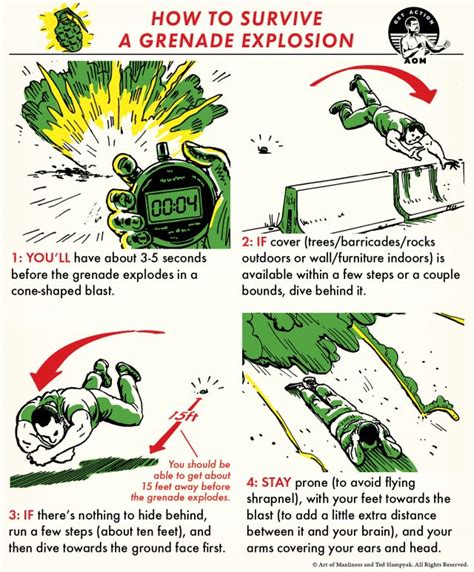 HOW TO SURVIVE
A GRENADE EXPLOSION

GET ACTION
AOM

00:04

1: YOU'LL have about 3-5 seconds before the grenade explodes in a cone-shaped blast.

2: IF cover (trees/barricades/rocks outdoors or wall/furniture indoors) is available within a few steps or a couple bounds, dive behind it.

15ft

You should be able to get about 15 feet away before the grenade explodes.

3: IF there's nothing to hide behind, run a few steps (about ten feet), and then dive towards the ground face first.

4: STAY prone (to avoid flying shrapnel), with your feet towards the blast (to add a little extra distance between it and your brain), and your arms covering your ears and head.

© Art of Manliness and Ted Slampyak. All Rights Reserved.