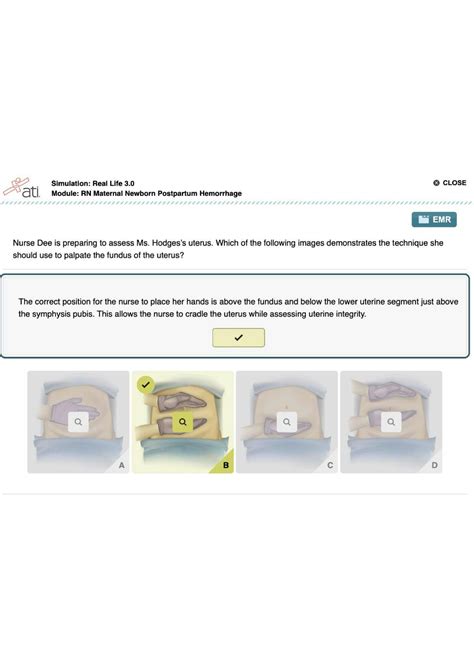 ati

Simulation: Real Life 3.0
Module: RN Maternal Newborn Postpartum Hemorrhage

CLOSE

EMR

Nurse Dee is preparing to assess Ms. Hodges's uterus. Which of the following images demonstrates the technique she should use to palpate the fundus of the uterus?

The correct position for the nurse to place her hands is above the fundus and below the lower uterine segment just above the symphysis pubis. This allows the nurse to cradle the uterus while assessing uterine integrity.

✓

A

✓

B

C

D