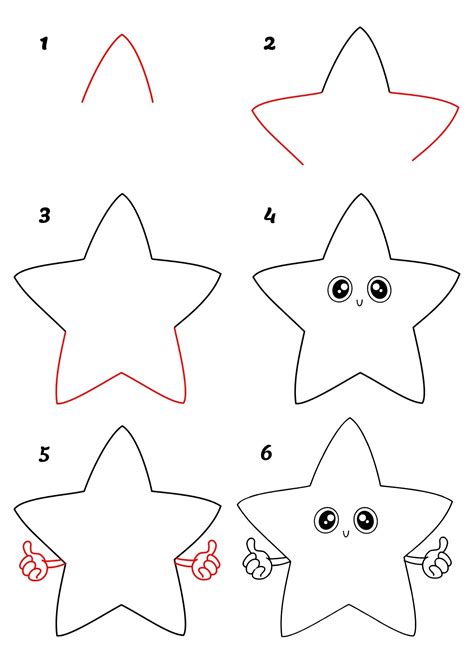 1

2

3

4

5

6