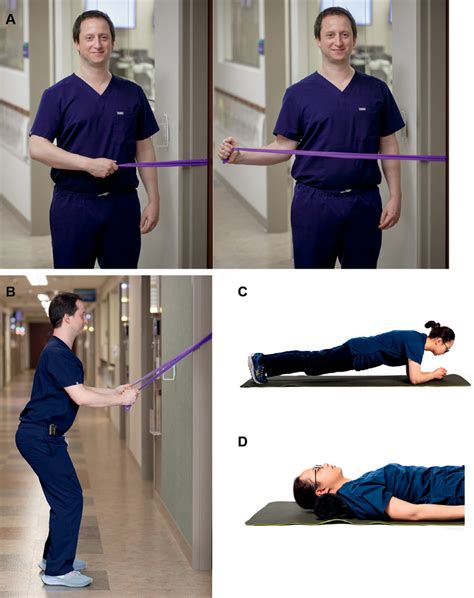 A

B

C

D