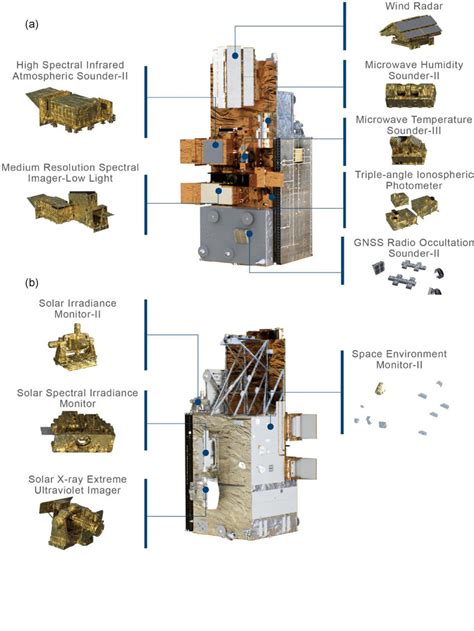 (a)

High Spectral Infrared Atmospheric Sounder-II

Medium Resolution Spectral Imager-Low Light

Wind Radar

Microwave Humidity Sounder-II

Microwave Temperature Sounder-III

Triple-angle Ionospheric Photometer

GNSS Radio Occultation Sounder-II

(b)

Solar Irradiance Monitor-II

Solar Spectral Irradiance Monitor

Solar X-ray Extreme Ultraviolet Imager

Space Environment Monitor-II