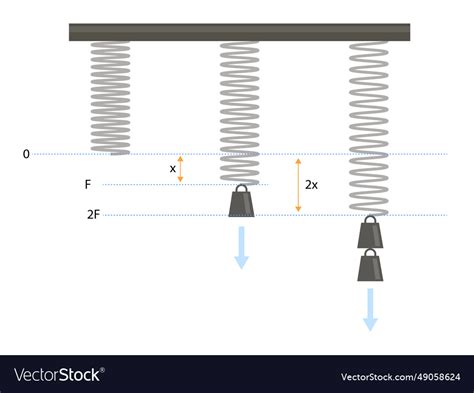 0

x

F

2x

2F

VectorStock®

VectorStock.com/49058624