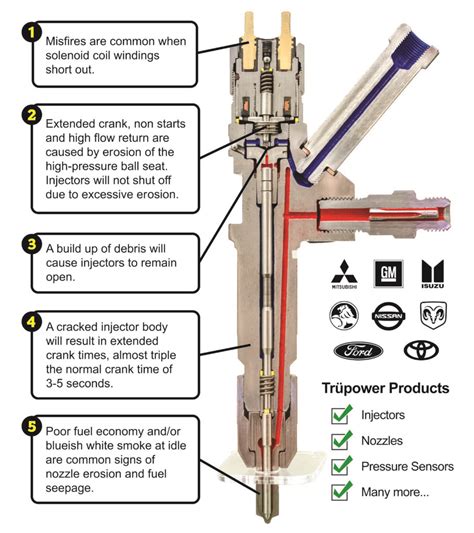 1
Misfires are common when solenoid coil windings short out.

2
Extended crank, non starts and high flow return are caused by erosion of the high-pressure ball seat. Injectors will not shut off due to excessive erosion.

3
A build up of debris will cause injectors to remain open.

4
A cracked injector body will result in extended crank times, almost triple the normal crank time of 3-5 seconds.

5
Poor fuel economy and/or blueish white smoke at idle are common signs of nozzle erosion and fuel seepage.

MITSUBISHI
GM
ISUZU
NISSAN
Ford

Trüpower Products
Injectors
Nozzles
Pressure Sensors
Many more...