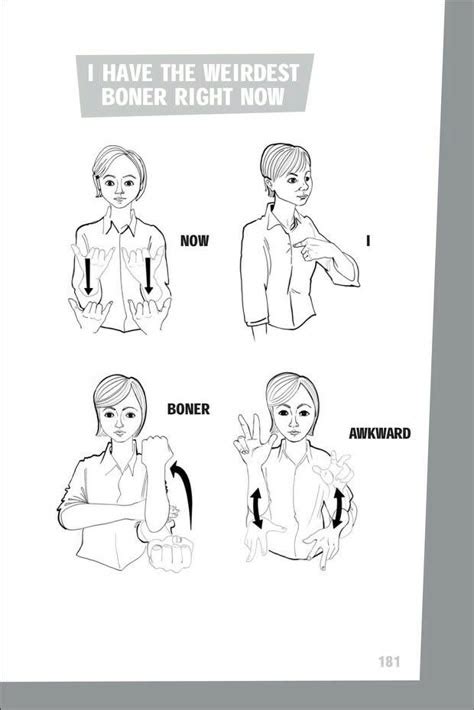 I HAVE THE WEIRDEST BONER RIGHT NOW

NOW

I

BONER

AWKWARD

181