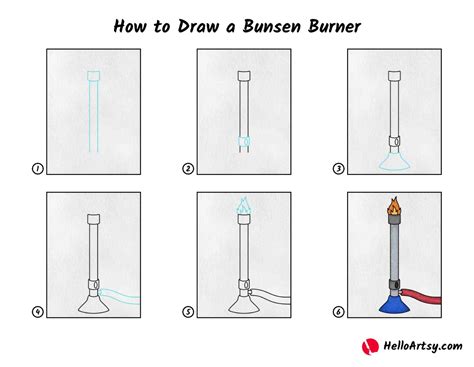 How to Draw a Bunsen Burner

1

2

3

4

5

6

HelloArtsy.com