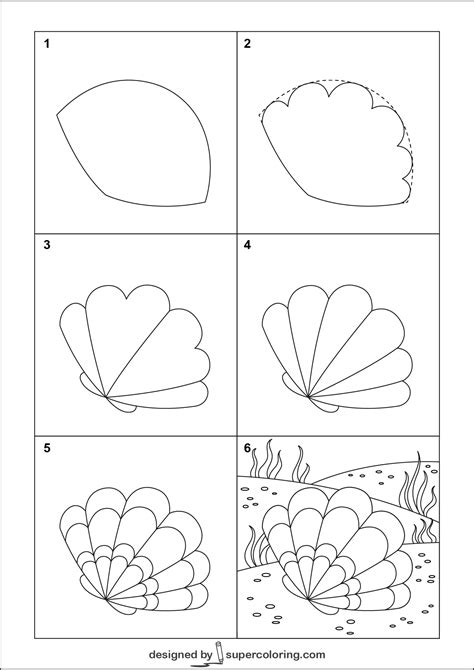 1

2

3

4

5

6

designed by supercoloring.com