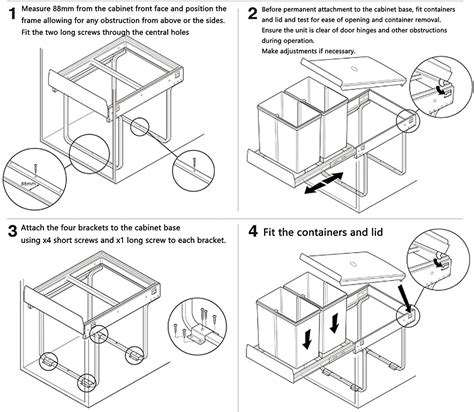 1 Measure 88mm from the cabinet front face and position the frame allowing for any obstruction from above or the sides. Fit the two long screws through the central holes

88mm

2 Before permanent attachment to the cabinet base, fit containers and lid and test for ease of opening and container removal. Ensure the unit is clear of door hinges and other obstructions during operation. Make adjustments if necessary.

3 Attach the four brackets to the cabinet base using x4 short screws and x1 long screw to each bracket.

4 Fit the containers and lid