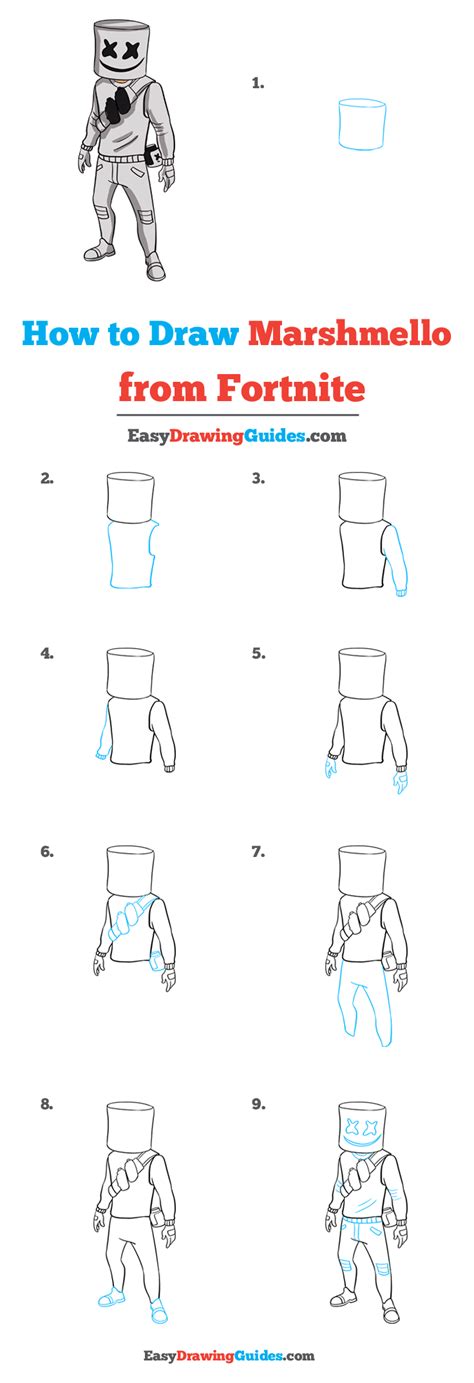 1.

How to Draw Marshmello from Fortnite

EasyDrawingGuides.com

2.

3.

4.

5.

6.

7.

8.

9.

EasyDrawingGuides.com