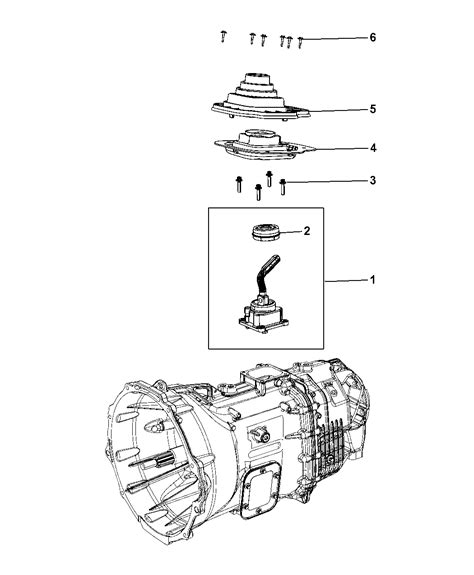 6
5
4
3
2
1