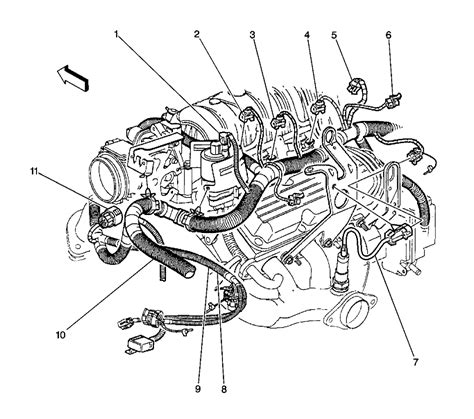 1
2
3
4
5
6
11
10
9
8
7