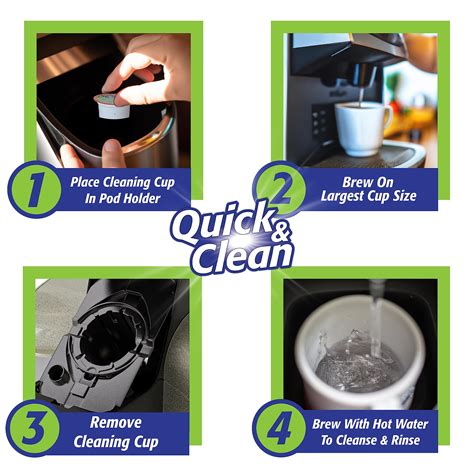 1
Place Cleaning Cup In Pod Holder

2
Brew On Largest Cup Size

Quick & Clean

3
Remove Cleaning Cup

4
Brew With Hot Water To Cleanse & Rinse