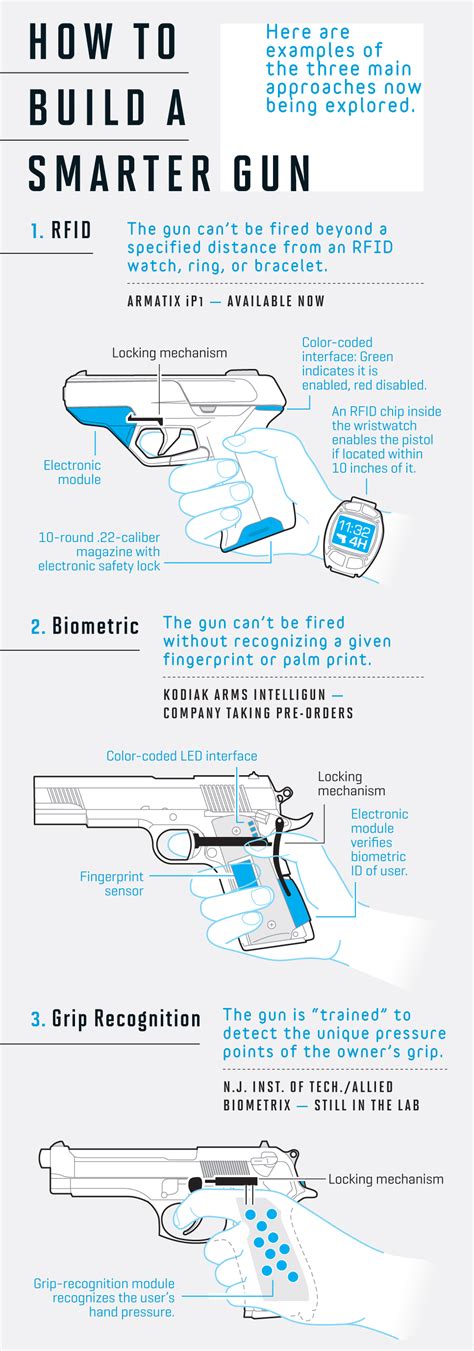 HOW TO BUILD A SMARTER GUN

Here are examples of the three main approaches now being explored.

1. RFID

The gun can't be fired beyond a specified distance from an RFID watch, ring, or bracelet.

ARMATIX iP1 — AVAILABLE NOW

Locking mechanism

Color-coded interface: Green indicates it is enabled, red disabled.

An RFID chip inside the wristwatch enables the pistol if located within 10 inches of it.

Electronic module

10-round .22-caliber magazine with electronic safety lock

11:32
4H

2. Biometric

The gun can't be fired without recognizing a given fingerprint or palm print.

KODIAK ARMS INTELLIGUN — COMPANY TAKING PRE-ORDERS

Color-coded LED interface

Locking mechanism

Electronic module verifies biometric ID of user.

Fingerprint sensor

3. Grip Recognition

The gun is "trained" to detect the unique pressure points of the owner's grip.

N.J. INST. OF TECH./ALLIED BIOMETRIX — STILL IN THE LAB

Locking mechanism

Grip-recognition module recognizes the user's hand pressure.