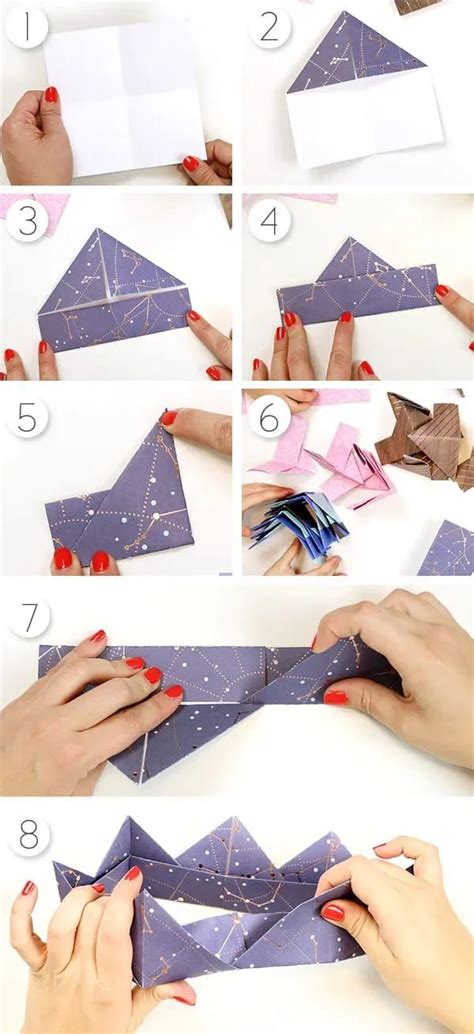 1

2

3

4

5

6

7

8