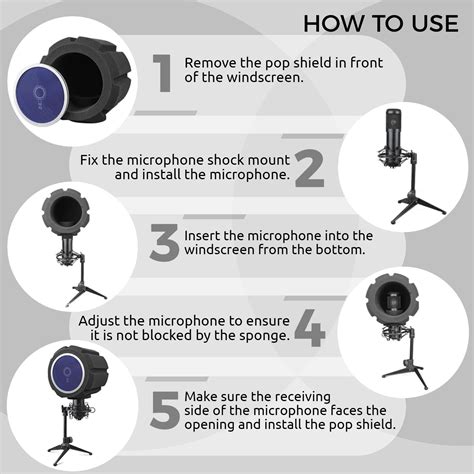 HOW TO USE

1 Remove the pop shield in front of the windscreen.

Fix the microphone shock mount and install the microphone. 2

3 Insert the microphone into the windscreen from the bottom.

Adjust the microphone to ensure it is not blocked by the sponge. 4

5 Make sure the receiving side of the microphone faces the opening and install the pop shield.