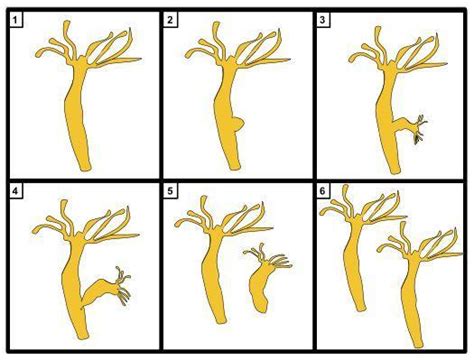 1

2

3

4

5

6