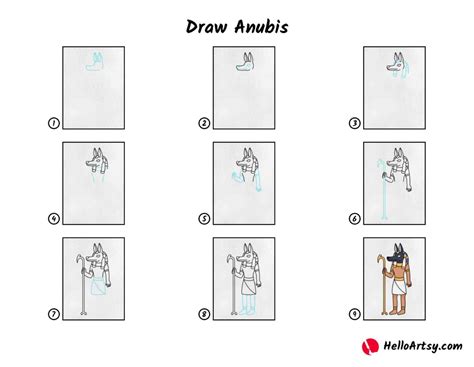 Draw Anubis

1

2

3

4

5

6

7

8

9

HelloArtsy.com