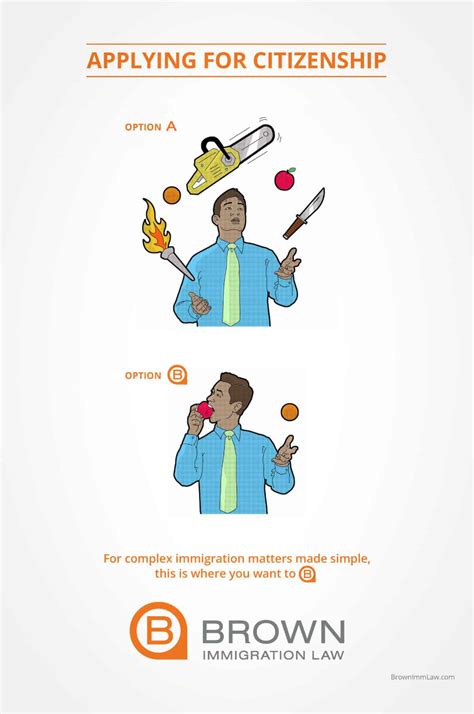 APPLYING FOR CITIZENSHIP

OPTION A

OPTION B

For complex immigration matters made simple, this is where you want to B

B BROWN IMMIGRATION LAW

BrownImmLaw.com