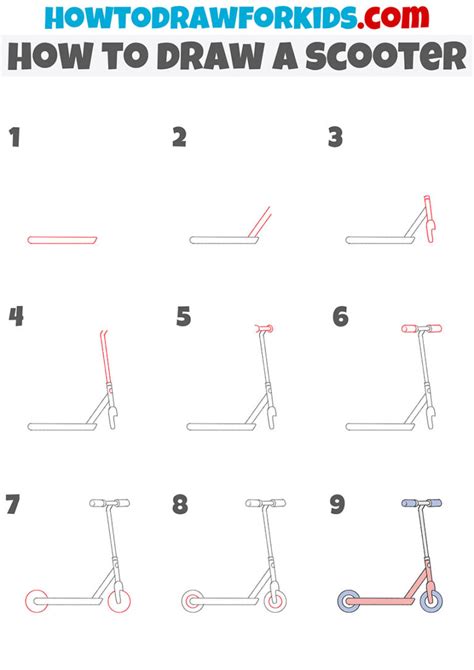 HOWTODRAWFORKIDS.com
HOW TO DRAW A SCOOTER

1

2

3

4

5

6

7

8

9