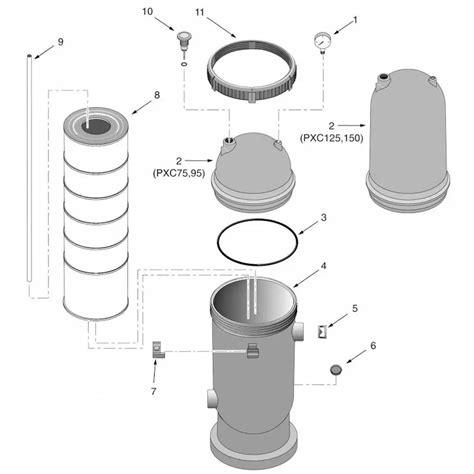 10
11
1
9
8
2
(PXC125,150)
2
(PXC75,95)
3
4
5
6
7