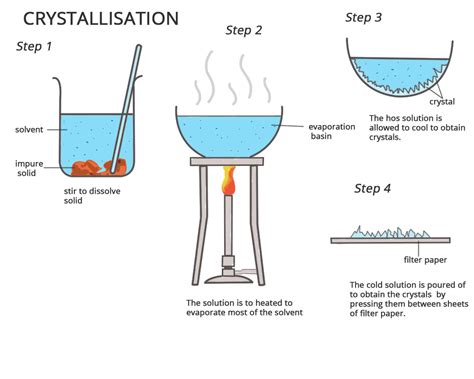 CRYSTALLISATION

Step 1

solvent

impure solid

stir to dissolve solid

Step 2

evaporation basin

The solution is to heated to evaporate most of the solvent

Step 3

crystal

The hos solution is allowed to cool to obtain crystals.

Step 4

filter paper

The cold solution is poured of to obtain the crystals by pressing them between sheets of filter paper.