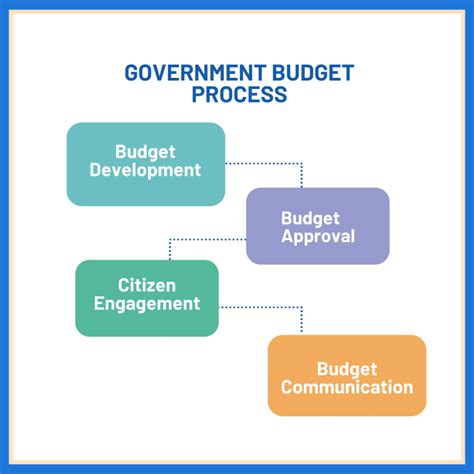 GOVERNMENT BUDGET PROCESS

Budget Development

Budget Approval

Citizen Engagement

Budget Communication