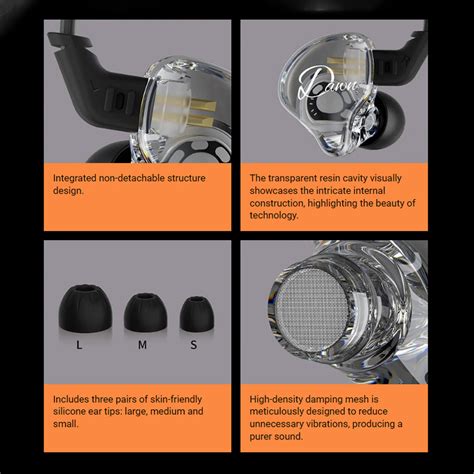 Integrated non-detachable structure design.

Dawn

The transparent resin cavity visually showcases the intricate internal construction, highlighting the beauty of technology.

L M S

Includes three pairs of skin-friendly silicone ear tips: large, medium and small.

High-density damping mesh is meticulously designed to reduce unnecessary vibrations, producing a purer sound.