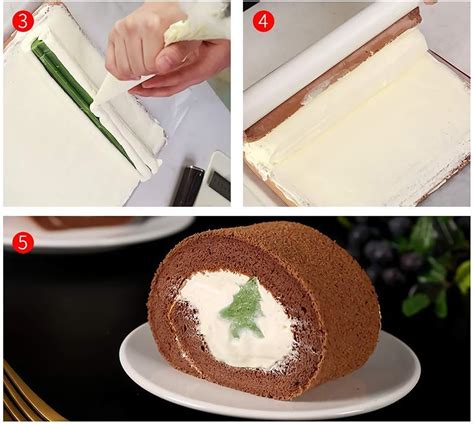 3

4

5