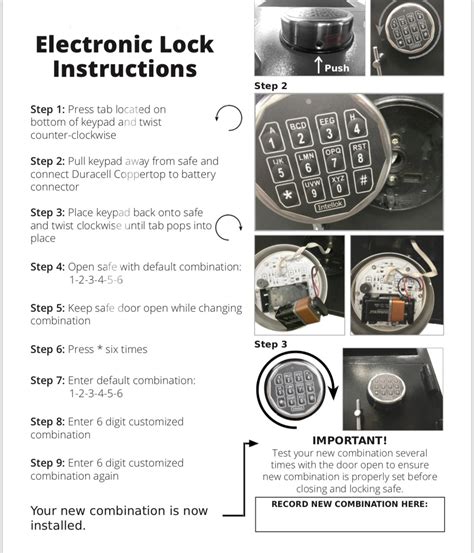 Electronic Lock Instructions

Step 1: Press tab located on bottom of keypad and twist counter-clockwise

Step 2: Pull keypad away from safe and connect Duracell Coppertop to battery connector

Step 3: Place keypad back onto safe and twist clockwise until tab pops into place

Step 4: Open safe with default combination: 1-2-3-4-5-6

Step 5: Keep safe door open while changing combination

Step 6: Press * six times

Step 7: Enter default combination: 1-2-3-4-5-6

Step 8: Enter 6 digit customized combination

Step 9: Enter 6 digit customized combination again

Your new combination is now installed.

Push

Step 2

A 1 BCD 2 EFG 3 H 4 IJK 5 LMN 6 OPQ 7 RST 8 * UVW 9 XYZ 0 #

Intellok

Step 3

IMPORTANT!
Test your new combination several times with the door open to ensure new combination is properly set before closing and locking safe.

RECORD NEW COMBINATION HERE: