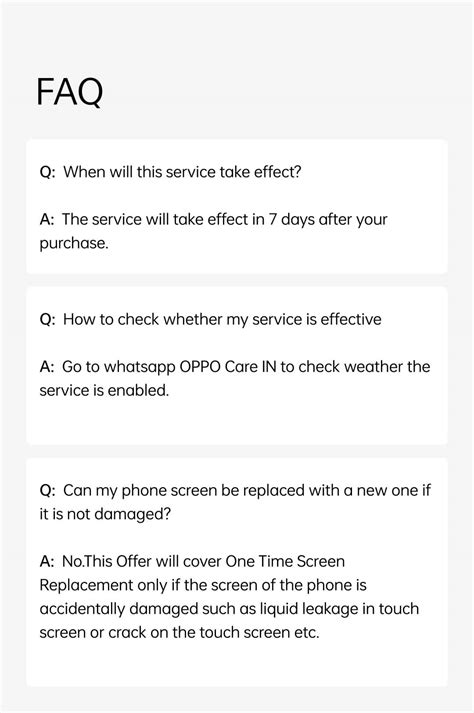 FAQ

Q: When will this service take effect?

A: The service will take effect in 7 days after your purchase.

Q: How to check whether my service is effective

A: Go to whatsapp OPPO Care IN to check weather the service is enabled.

Q: Can my phone screen be replaced with a new one if it is not damaged?

A: No.This Offer will cover One Time Screen Replacement only if the screen of the phone is accidentally damaged such as liquid leakage in touch screen or crack on the touch screen etc.